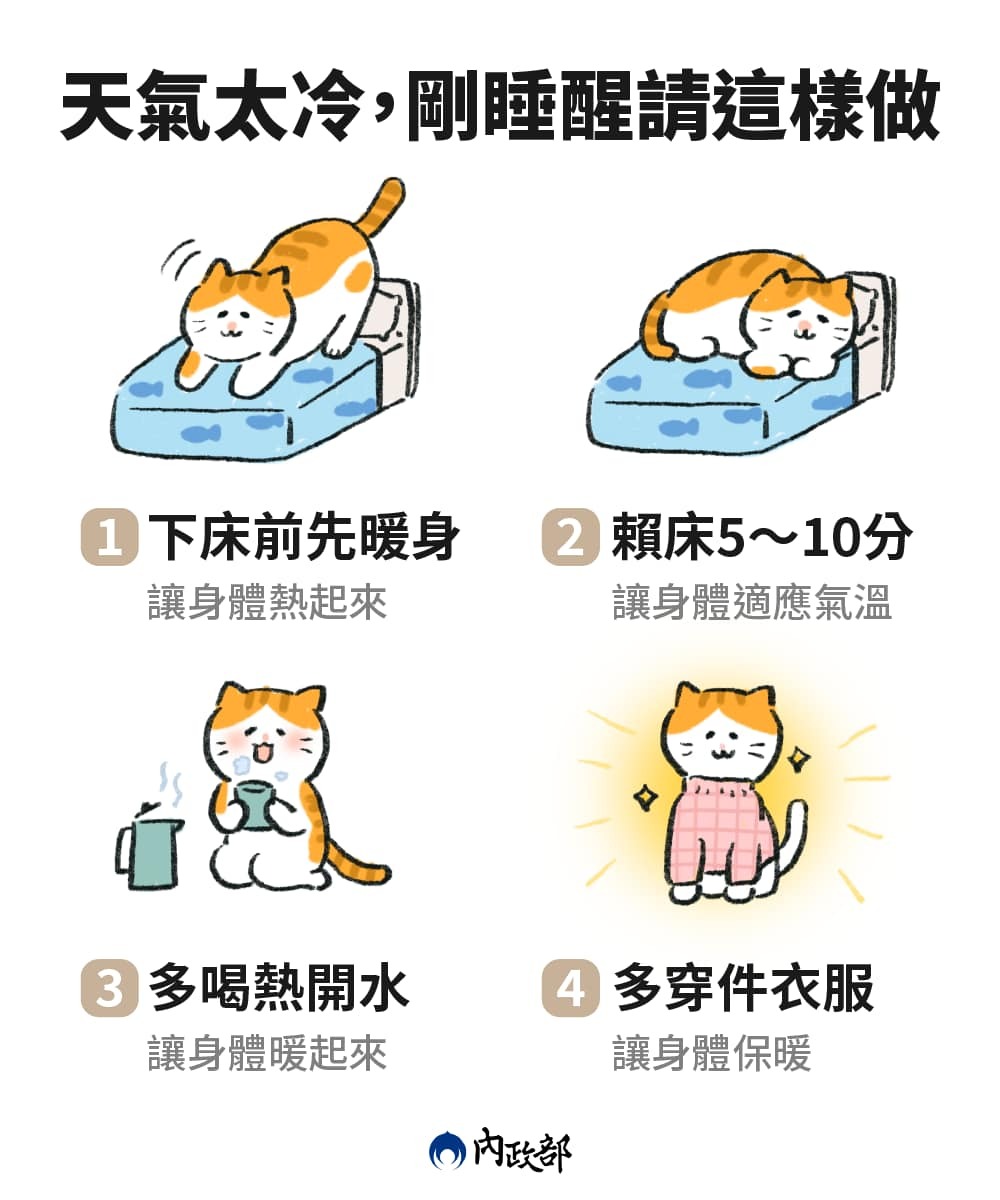 天氣太冷，剛睡醒請這樣做

1 下床前先暖身
讓身體熱起來

2 賴床5～10分
讓身體適應氣溫

3 多喝熱開水
讓身體暖起來

4 多穿件衣服
讓身體保暖

內政部