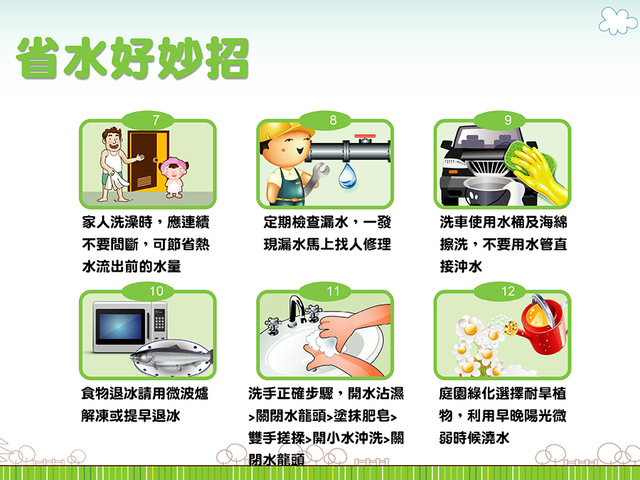 省水好妙招

7

家人洗澡時，應連續不要間斷，可節省熱水流出前的水量

8

定期檢查漏水，一發現漏水馬上找人修理

9

洗車使用水桶及海綿擦洗，不要用水管直接沖水

10

食物退冰請用微波爐解凍或提早退冰

11

洗手正確步驟，開水沾濕>關閉水龍頭>塗抹肥皂>雙手搓揉>開小水沖洗>關閉水龍頭

12

庭園綠化選擇耐旱植物，利用早晚陽光微弱時候澆水