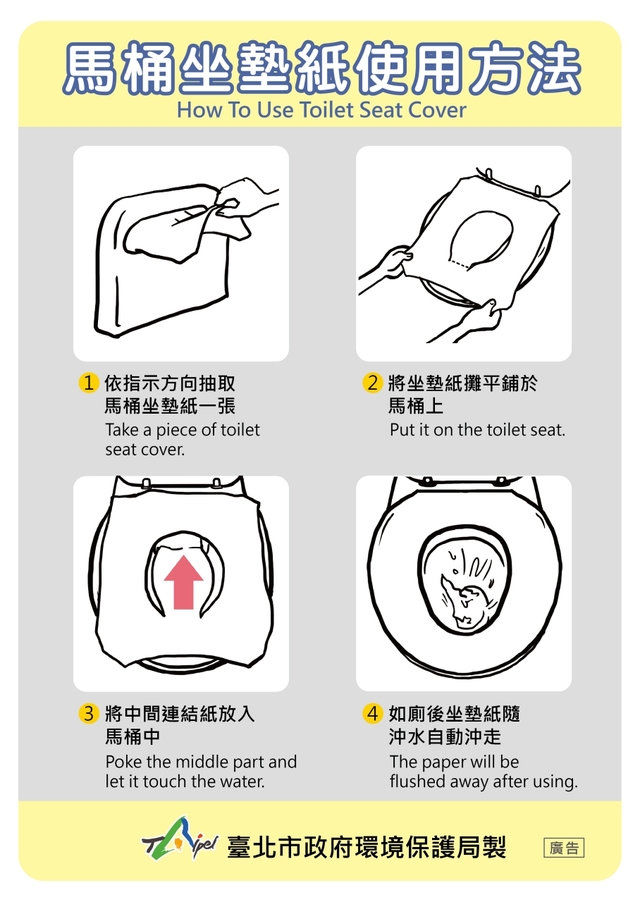 馬桶坐墊紙使用方法
How To Use Toilet Seat Cover

1 依指示方向抽取馬桶坐墊紙一張
Take a piece of toilet seat cover.

2 將坐墊紙攤平鋪於馬桶上
Put it on the toilet seat.

3 將中間連結紙放入馬桶中
Poke the middle part and let it touch the water.

4 如廁後坐墊紙隨沖水自動沖走
The paper will be flushed away after using.

Taipei 臺北市政府環境保護局製 廣告